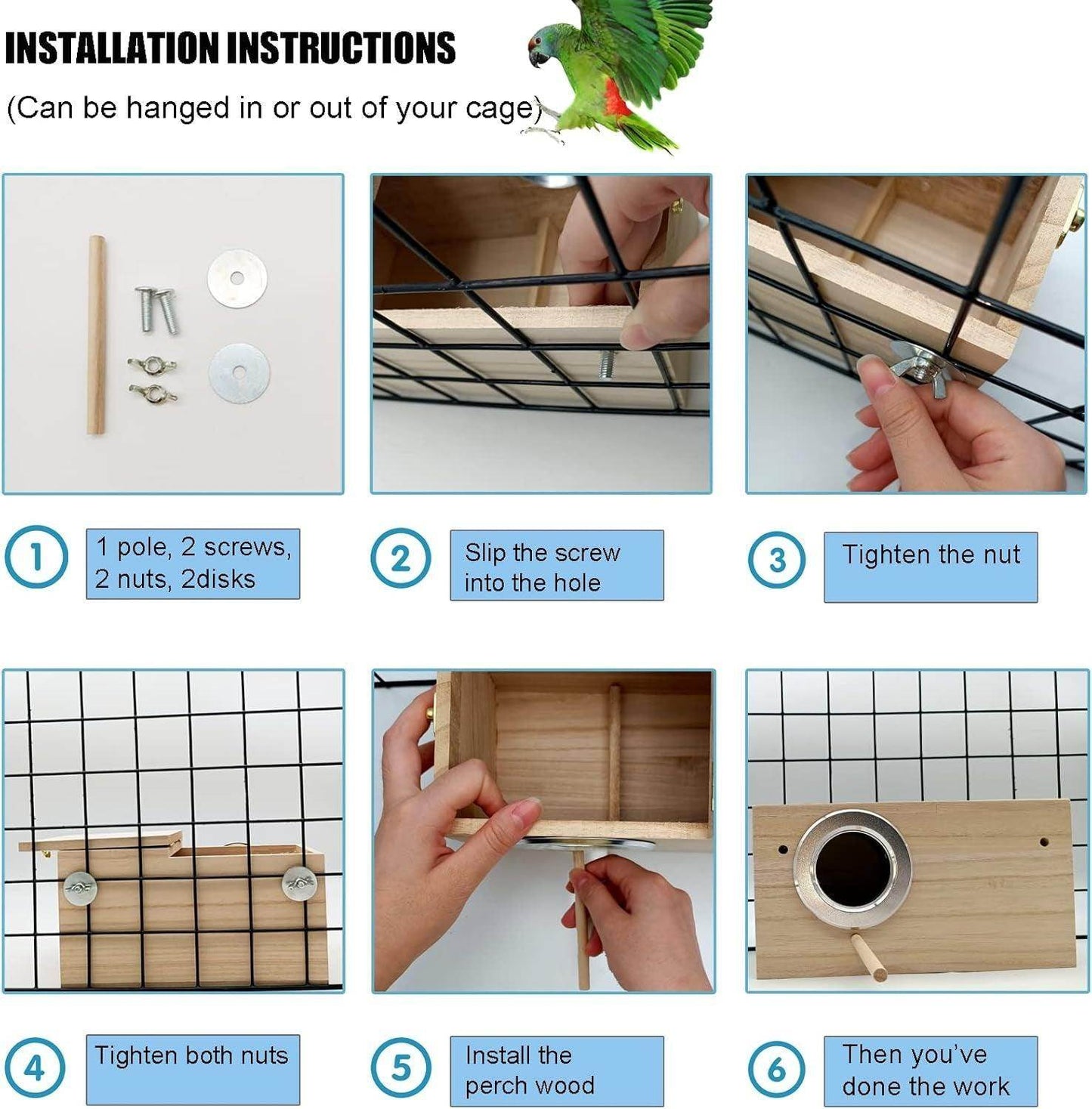 INSTALLATION INSTRUCTIONS

(Can be hanged in or out of your cage)

1 1 pole, 2 screws, 2 nuts, 2disks

2 Slip the screw into the hole

3 Tighten the nut

4 Tighten both nuts

5 Install the perch wood

6 Then you've done the work