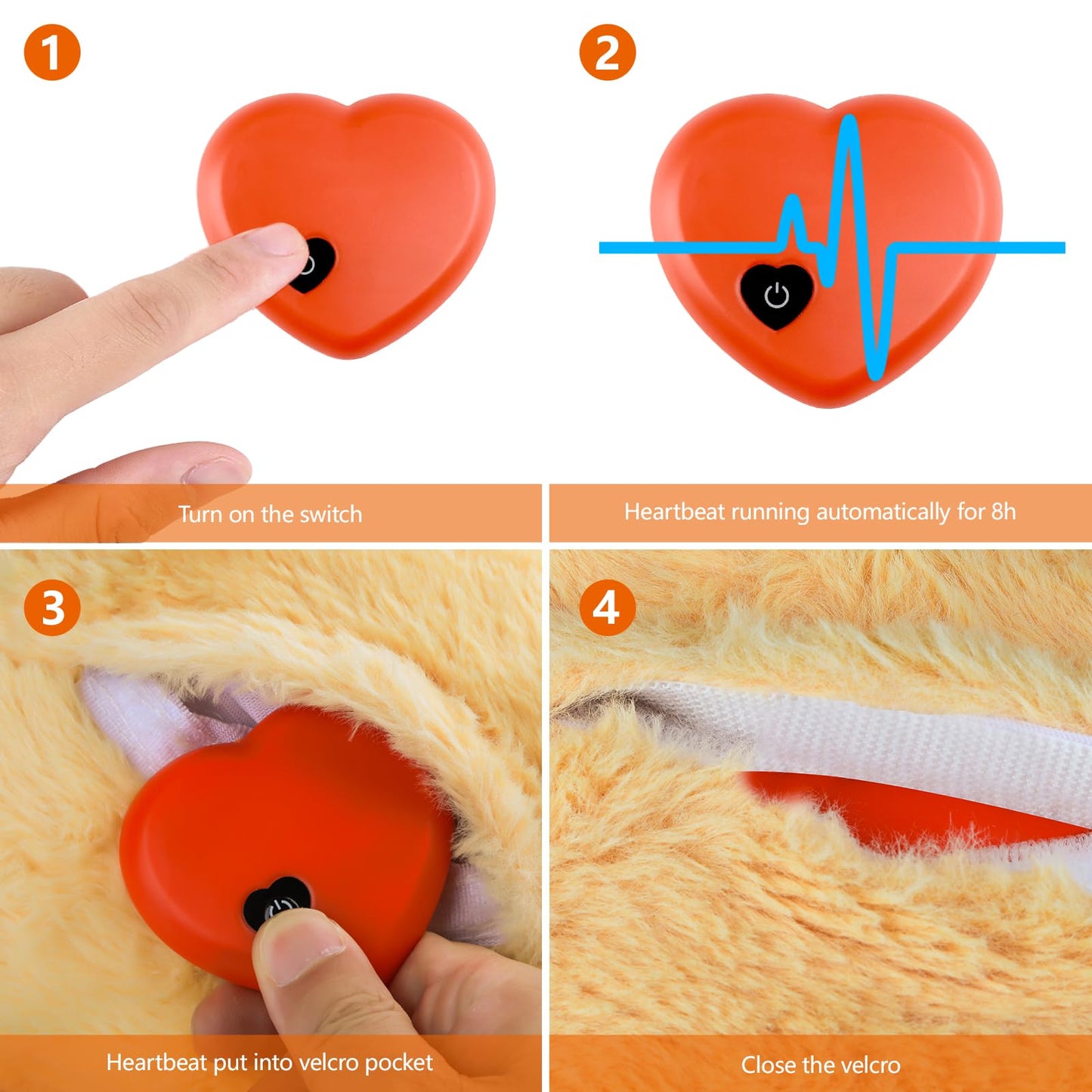 1

Turn on the switch

2

Heartbeat running automatically for 8h

3

Heartbeat put into velcro pocket

4

Close the velcro