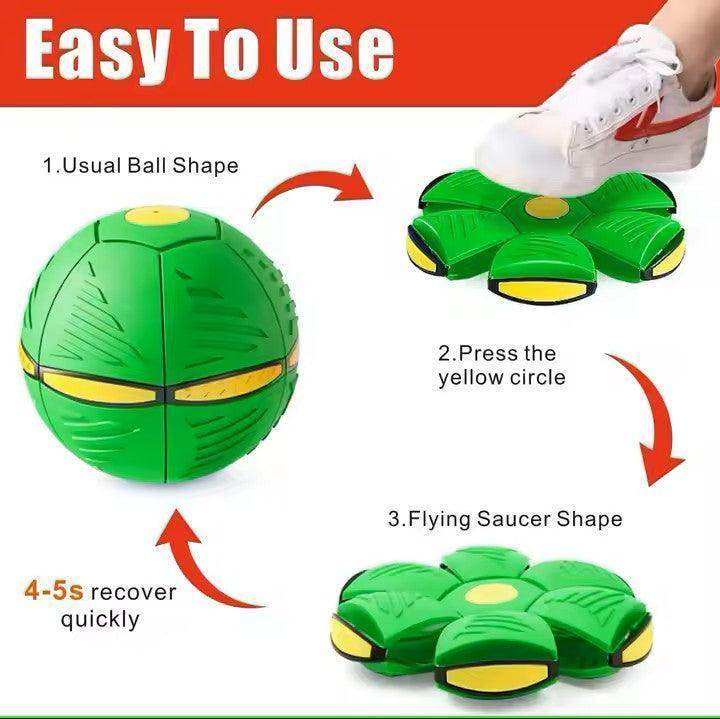 Easy To Use

1.Usual Ball Shape

2.Press the yellow circle

3.Flying Saucer Shape

4-5s recover quickly