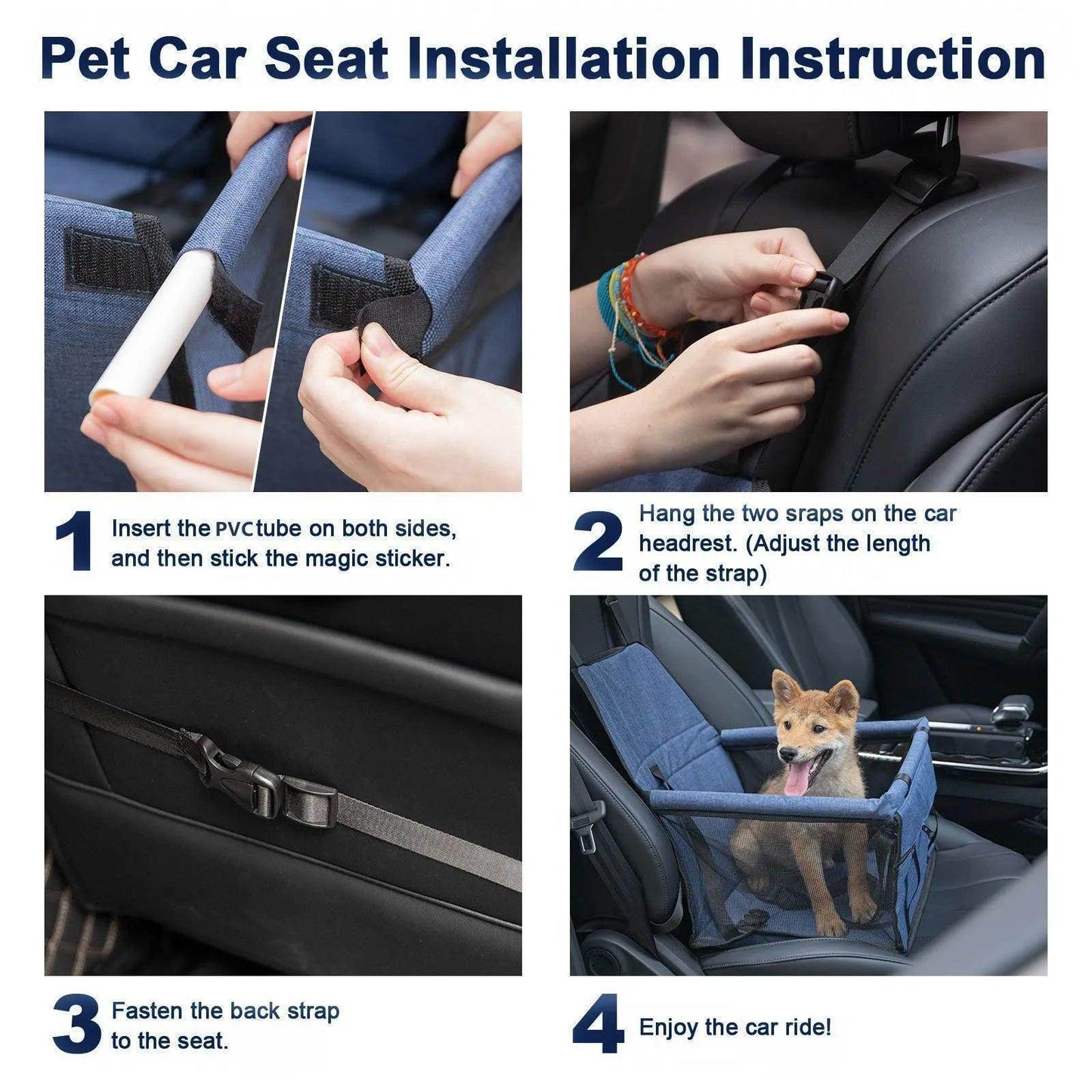 Pet Car Seat Installation Instruction

1 Insert the PVC tube on both sides, and then stick the magic sticker.

2 Hang the two sraps on the car headrest. (Adjust the length of the strap)

3 Fasten the back strap to the seat.

4 Enjoy the car ride!