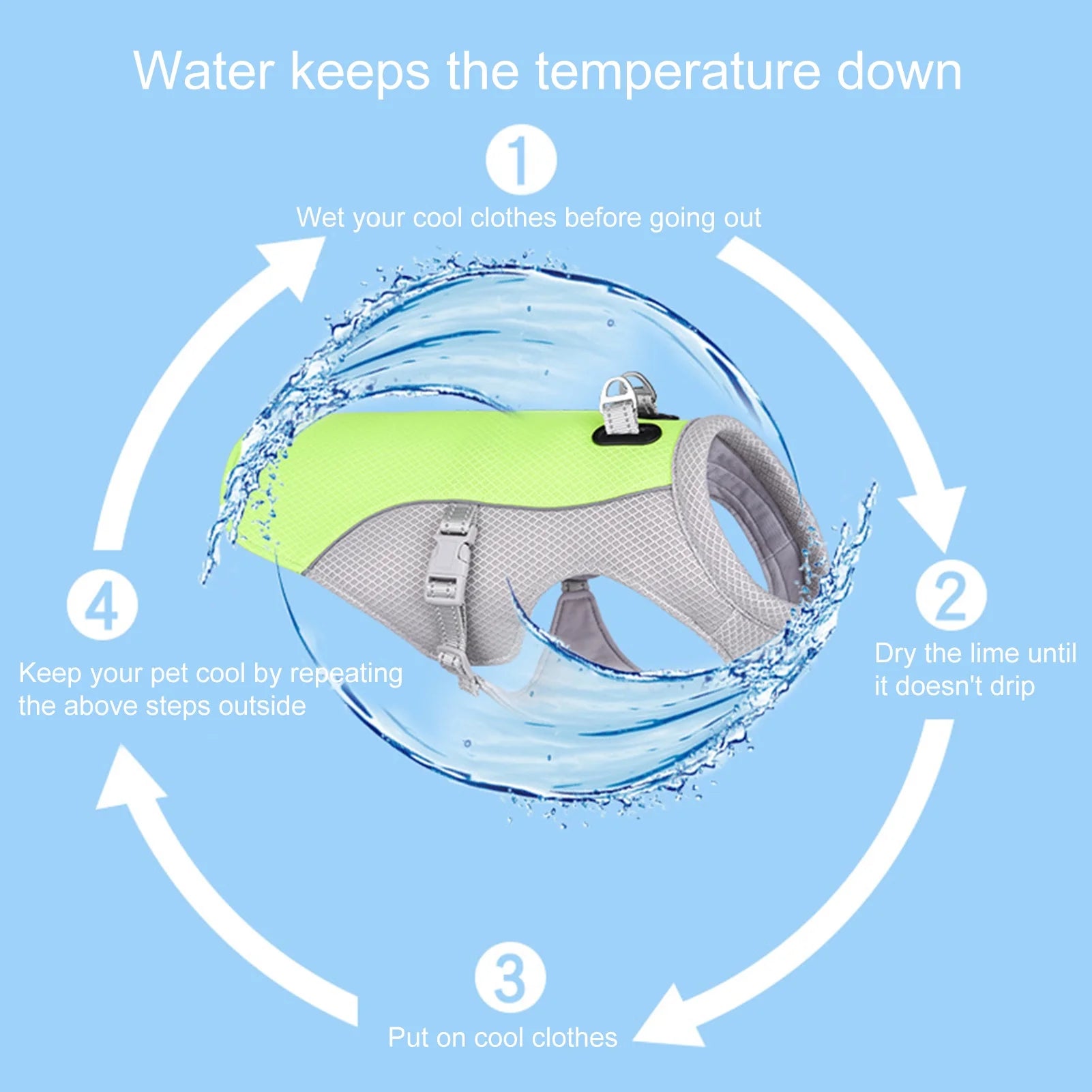 Water keeps the temperature down

1

Wet your cool clothes before going out

2

Dry the lime until it doesn't drip

3

Put on cool clothes

4

Keep your pet cool by repeating the above steps outside