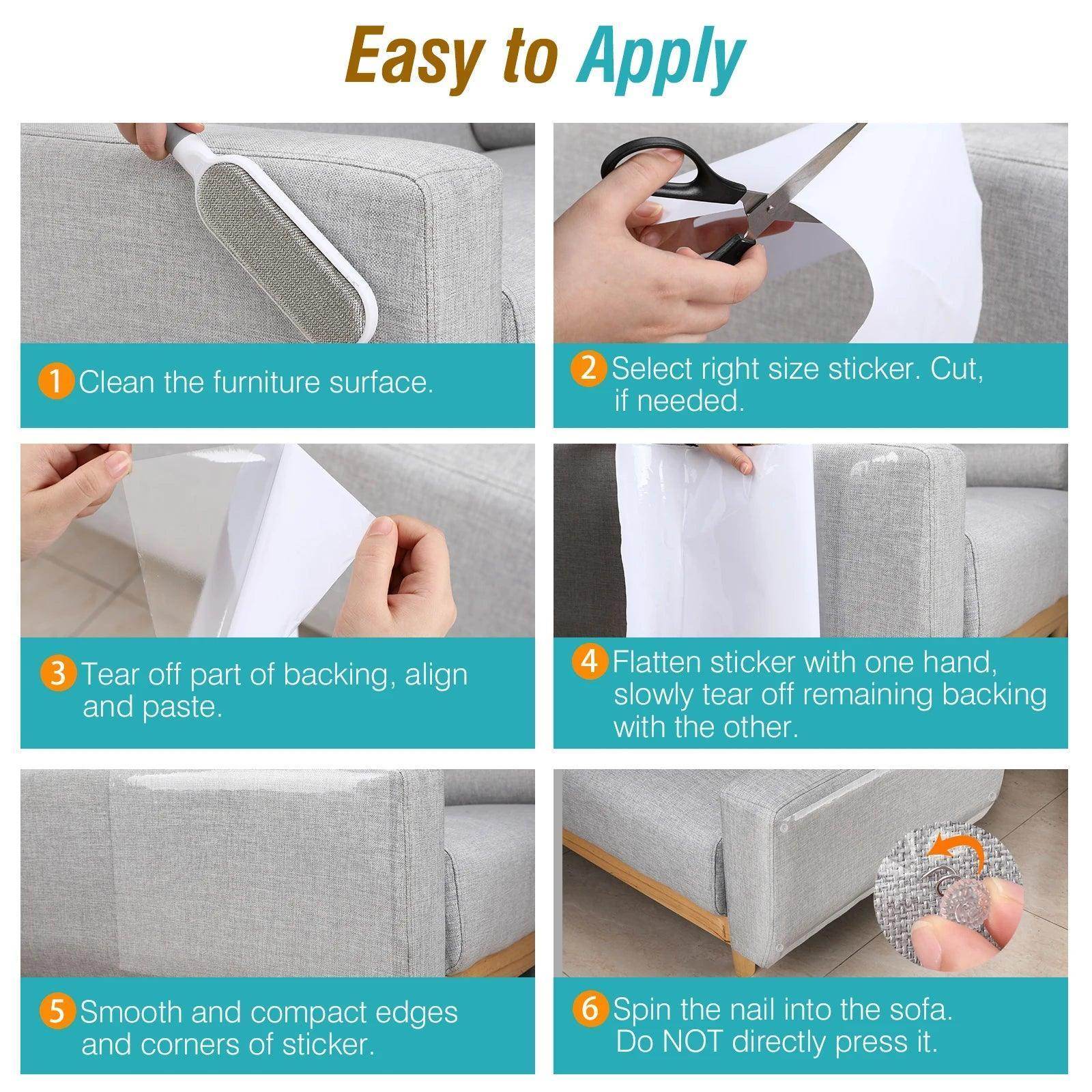 Easy to Apply

1 Clean the furniture surface.

2 Select right size sticker. Cut, if needed.

3 Tear off part of backing, align and paste.

4 Flatten sticker with one hand, slowly tear off remaining backing with the other.

5 Smooth and compact edges and corners of sticker.

6 Spin the nail into the sofa. Do NOT directly press it.